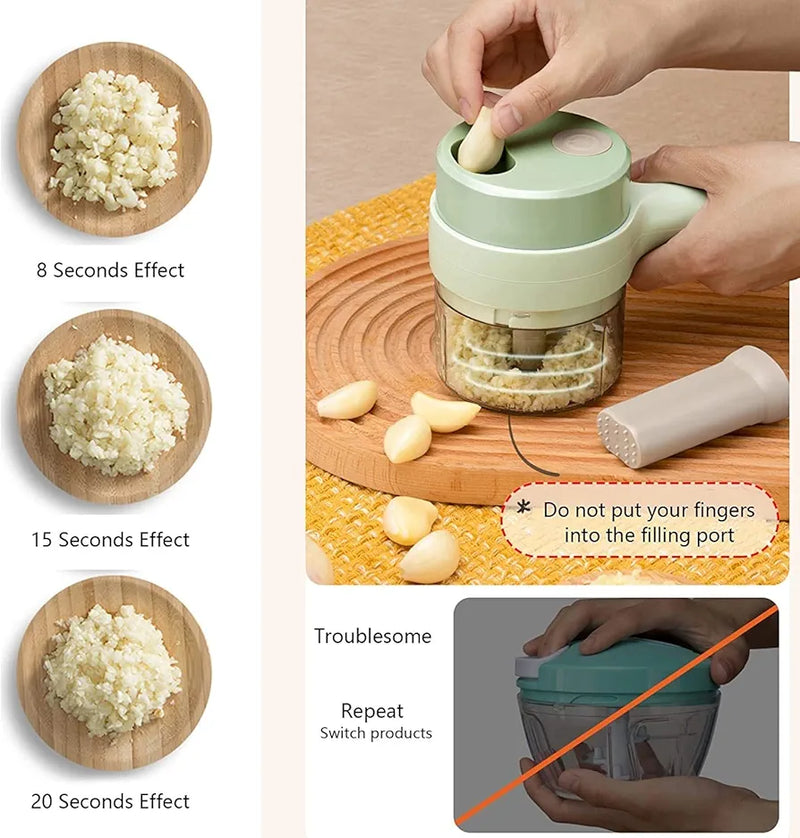 8 Seconds Effect

15 Seconds Effect

20 Seconds Effect

* Do not put your fingers into the filling port

Troublesome

Repeat
Switch products